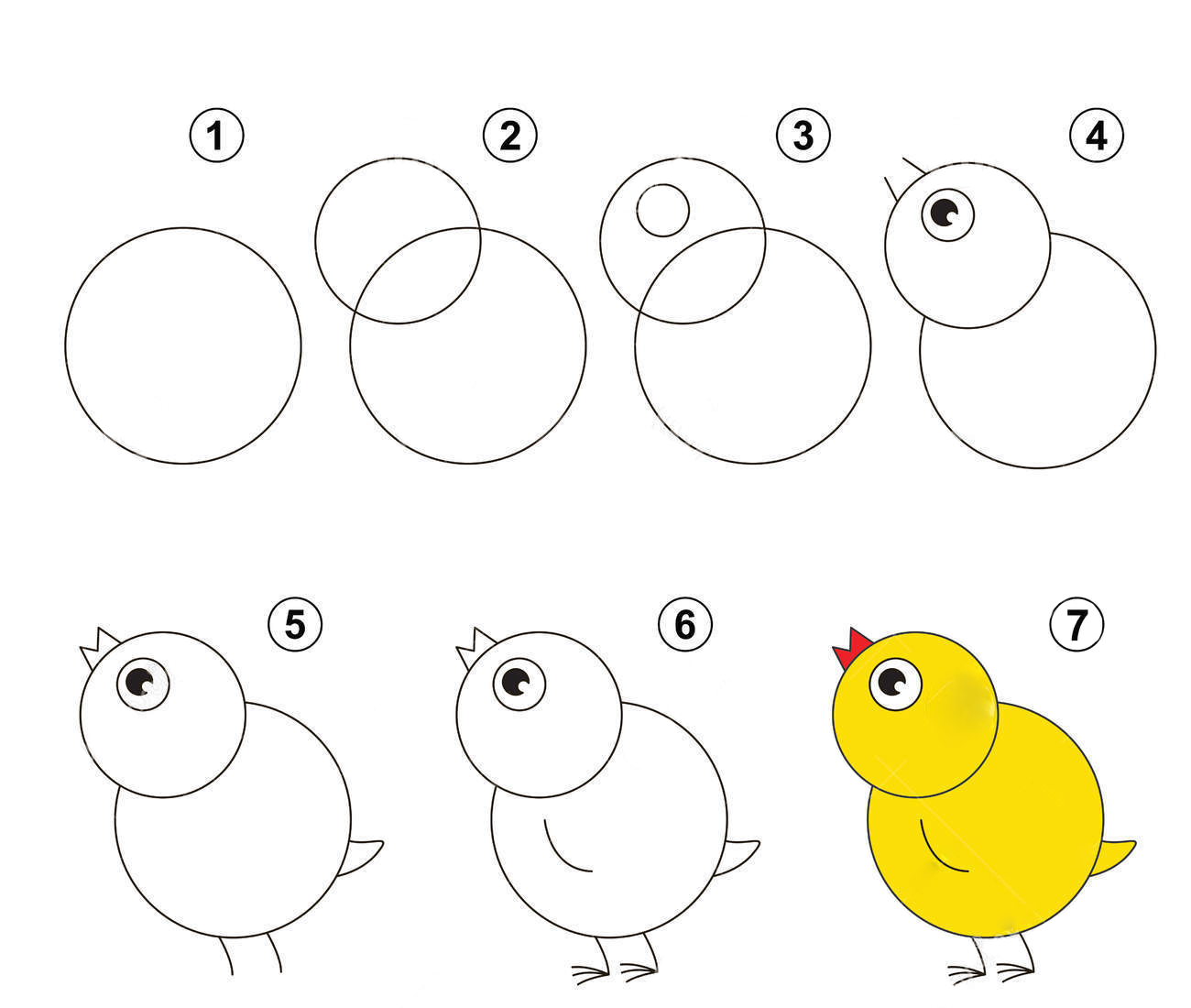 1

2

3

4

5

6

7